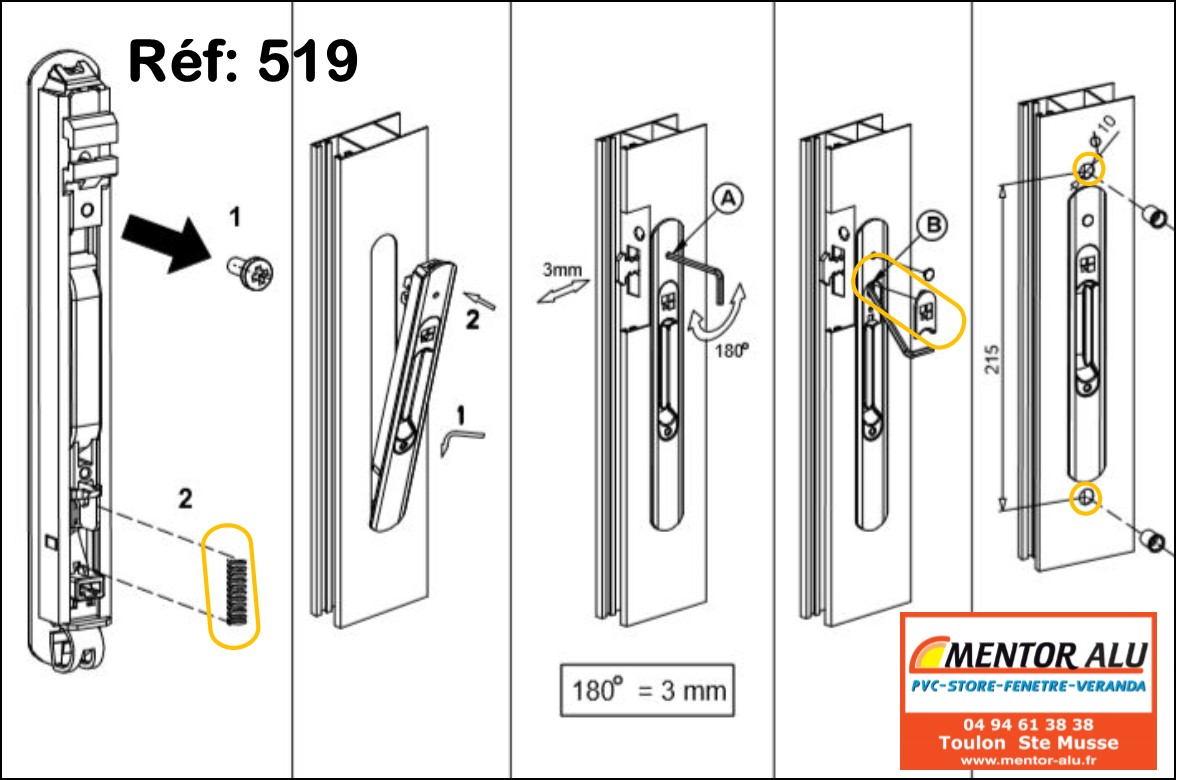 Réf: 519

1

2

2

1

3mm

A

180°

180° = 3 mm

B

Ø10

215

MENTOR ALU
PVC-STORE-FENETRE-VERANDA
04 94 61 38 38
Toulon Ste Musse
www.mentor-alu.fr