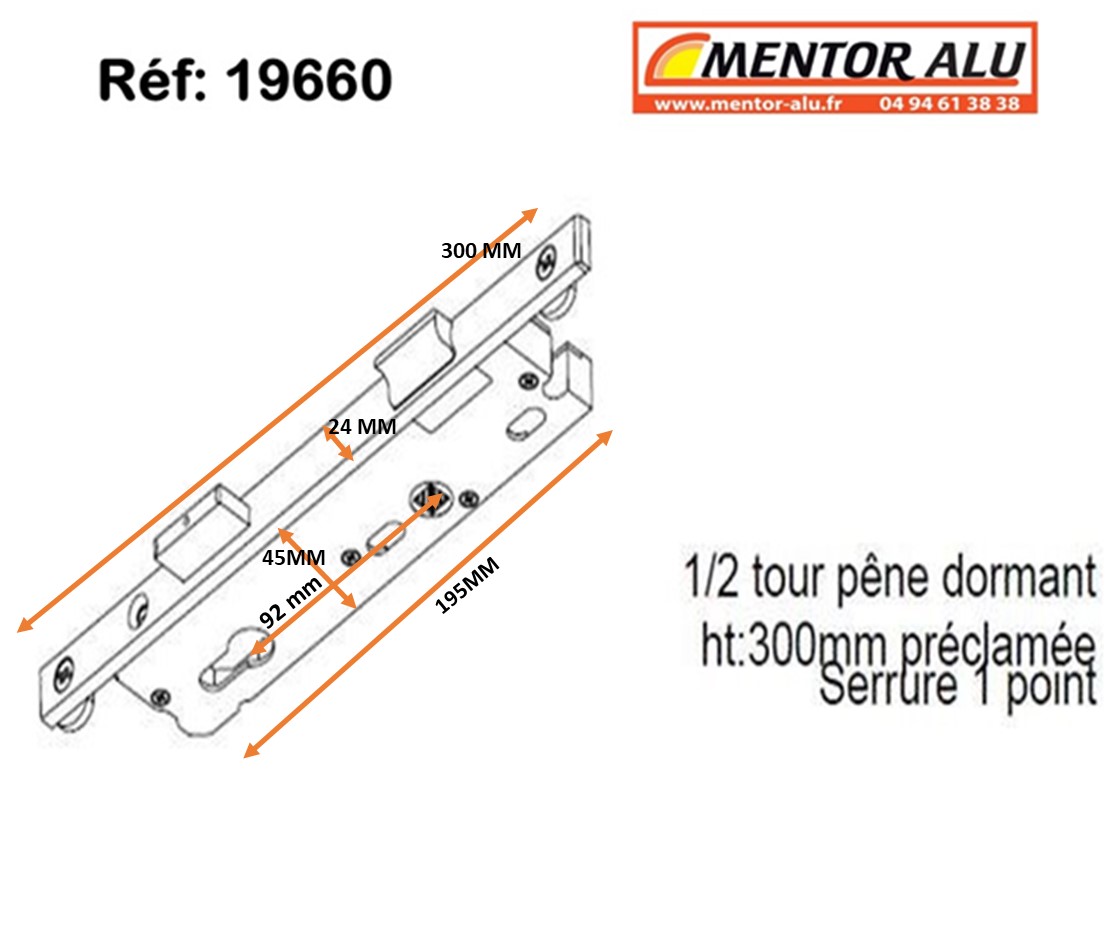 Réf: 19660

MENTOR ALU
www.mentor-alu.fr 04 94 61 38 38

300 MM

24 MM

45MM

92 mm

195MM

1/2 tour pêne dormant
ht:300mm préclamée
Serrure 1 point